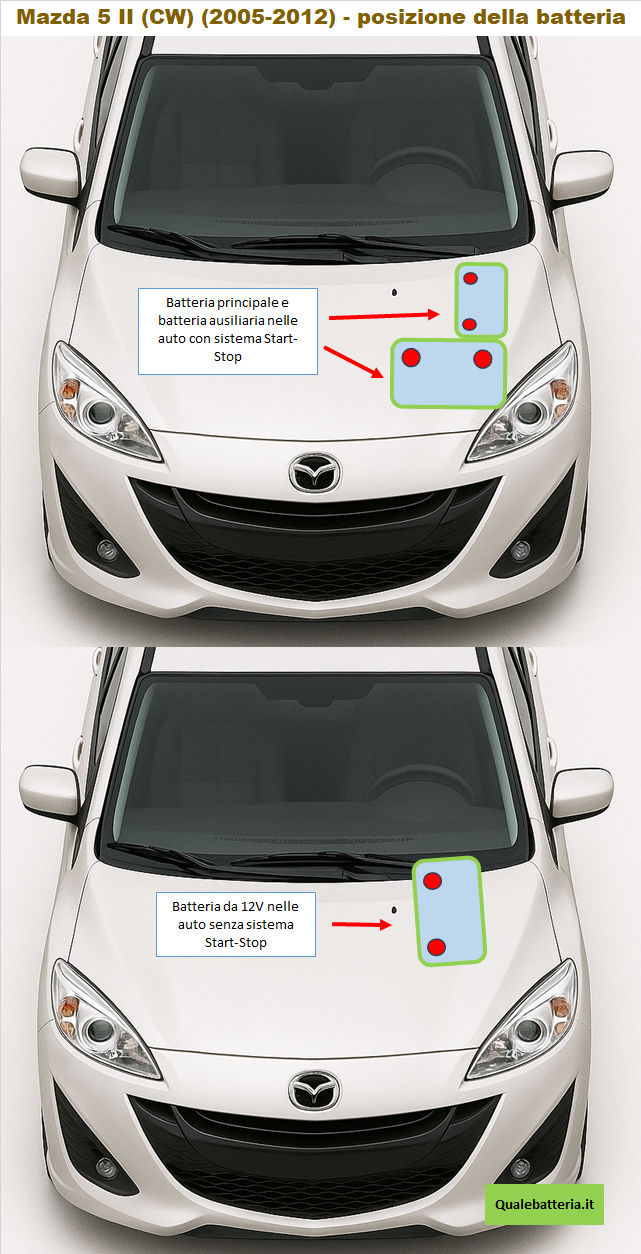 Mazda 5 II (CW) (2005-2012) - posizione della batteria

Batteria principale e batteria ausiliaria nelle auto con sistema Start-Stop

Batteria da 12V nelle auto senza sistema Start-Stop

Qualebatteria.it